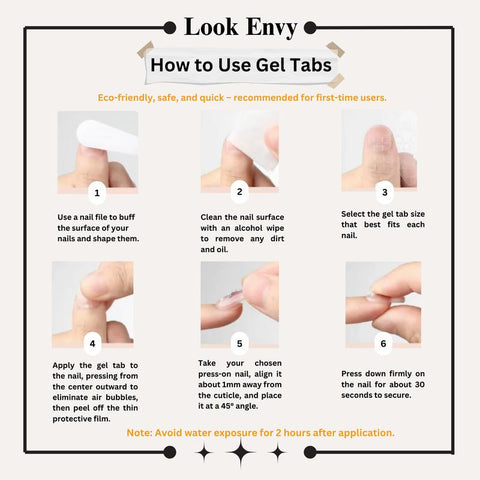 Look Envy

How to Use Gel Tabs

Eco-friendly, safe, and quick – recommended for first-time users.

1

Use a nail file to buff the surface of your nails and shape them.

2

Clean the nail surface with an alcohol wipe to remove any dirt and oil.

3

Select the gel tab size that best fits each nail.

4

Apply the gel tab to the nail, pressing from the center outward to eliminate air bubbles, then peel off the thin protective film.

5

Take your chosen press-on nail, align it about 1mm away from the cuticle, and place it at a 45° angle.

6

Press down firmly on the nail for about 30 seconds to secure.

Note: Avoid water exposure for 2 hours after application.